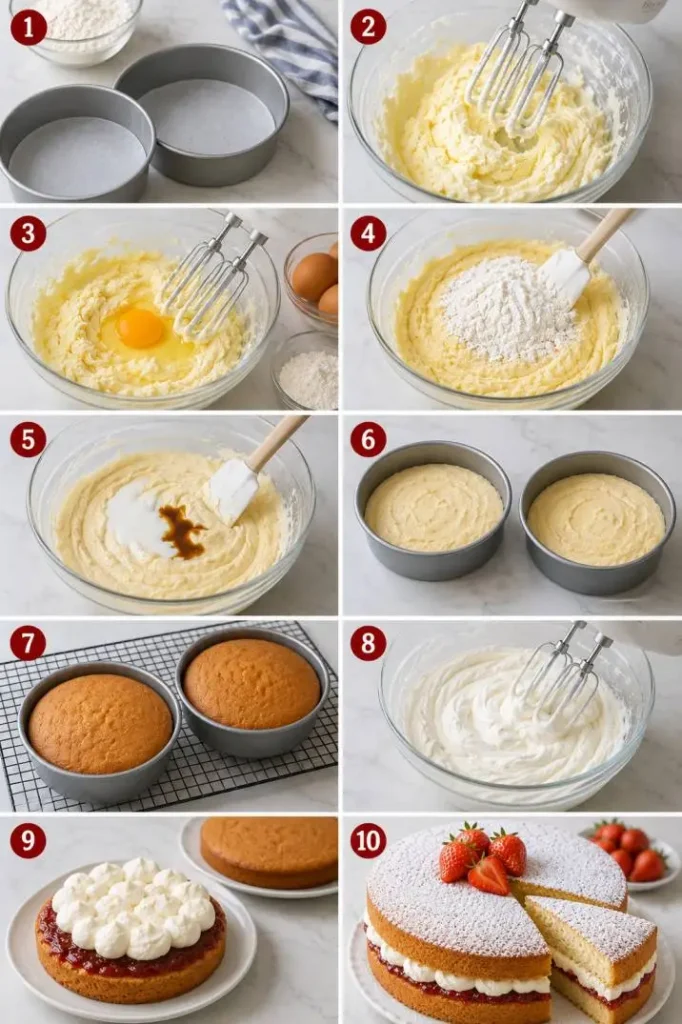 1
2
3
4
5
6
7
8
9
10